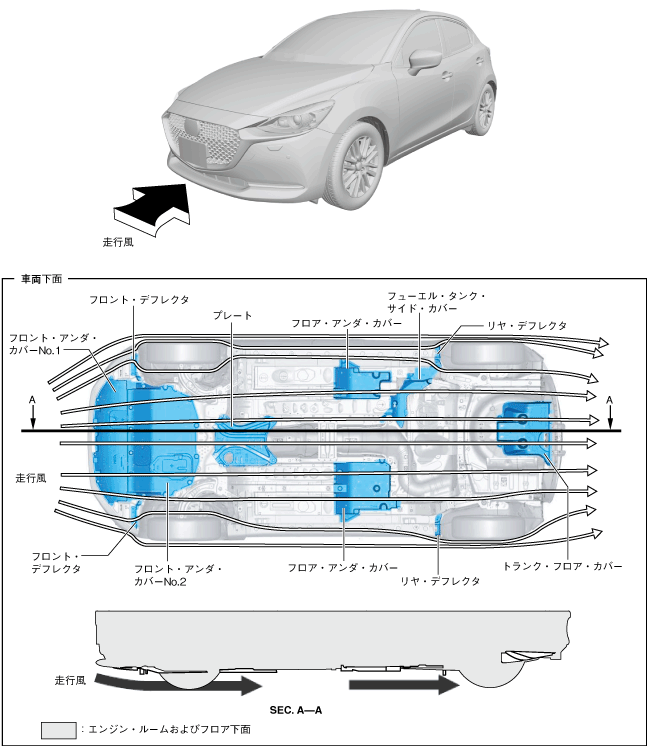 走行風

車両下面

フロント・デフレクタ

プレート

フューエル・タンク・サイド・カバー

フロア・アンダ・カバー

リヤ・デフレクタ

フロント・アンダ・カバーNo.1

A

A

走行風

フロント・デフレクタ

フロント・アンダ・カバーNo.2

フロア・アンダ・カバー

リヤ・デフレクタ

トランク・フロア・カバー

走行風

SEC. A—A

：エンジン・ルームおよびフロア下面