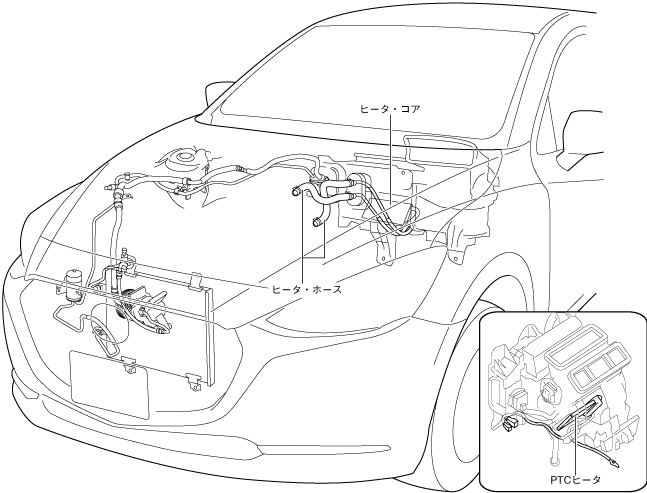 ヒータ・コア

ヒータ・ホース

PTCヒータ