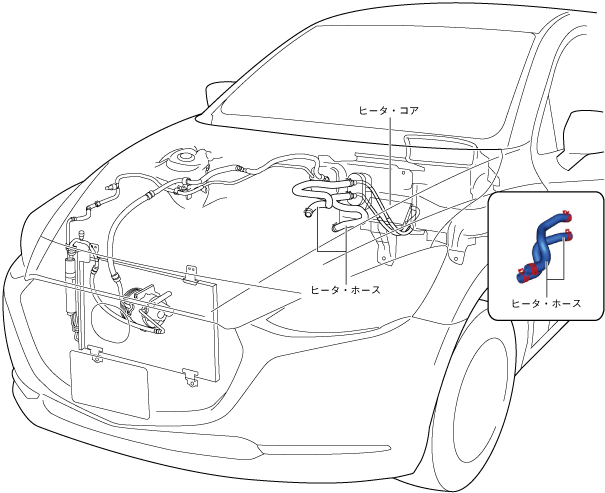 ヒータ・コア

ヒータ・ホース

ヒータ・ホース