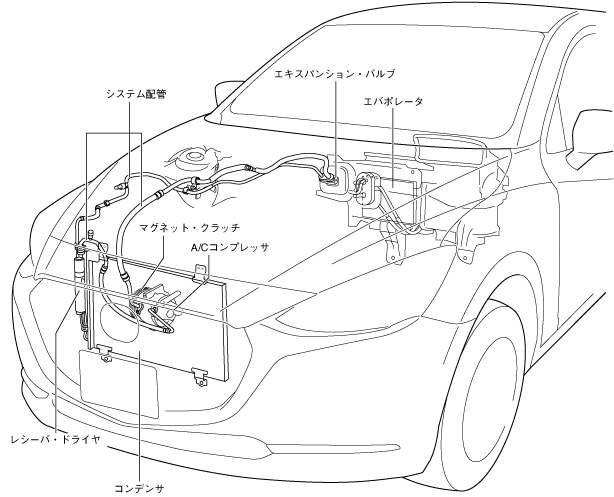 エキスパンション・バルブ

システム配管

エバポレータ

マグネット・クラッチ

A/Cコンプレッサ

レシーバ・ドライヤ

コンデンサ