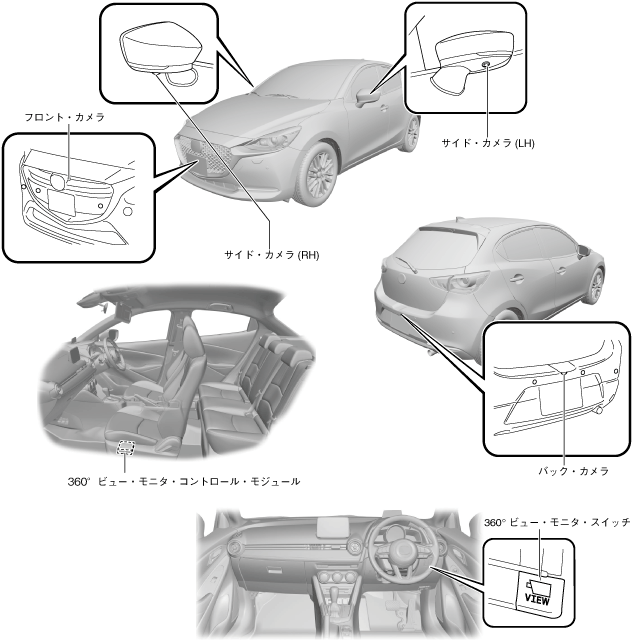 フロント・カメラ

サイド・カメラ (LH)

サイド・カメラ (RH)

360° ビュー・モニタ・コントロール・モジュール

バック・カメラ

360° ビュー・モニタ・スイッチ

VIEW