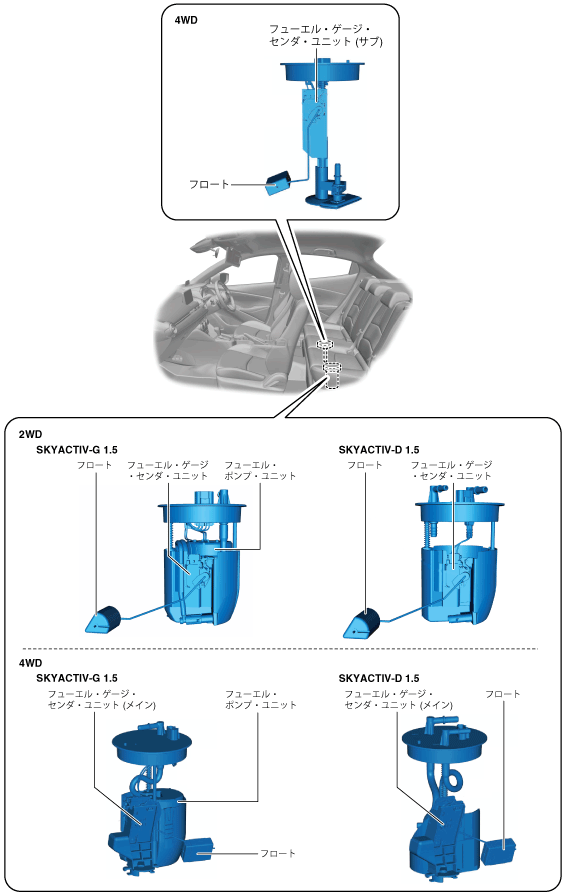 4WD

フューエル・ゲージ・センダ・ユニット (サブ)

フロート

2WD

SKYACTIV-G 1.5

フロート

フューエル・ゲージ・センダ・ユニット

フューエル・ポンプ・ユニット

SKYACTIV-D 1.5

フロート

フューエル・ゲージ・センダ・ユニット

4WD

SKYACTIV-G 1.5

フューエル・ゲージ・センダ・ユニット (メイン)

フューエル・ポンプ・ユニット

フロート

SKYACTIV-D 1.5

フューエル・ゲージ・センダ・ユニット (メイン)

フロート