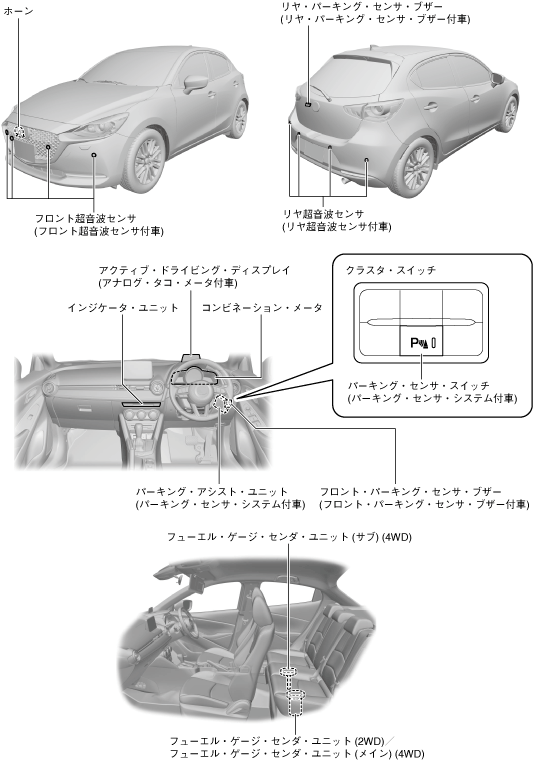 ホーン

リヤ・パーキング・センサ・ブザー
(リヤ・パーキング・センサ・ブザー付車)

フロント超音波センサ
(フロント超音波センサ付車)

リヤ超音波センサ
(リヤ超音波センサ付車)

アクティブ・ドライビング・ディスプレイ
(アナログ・タコ・メータ付車)

インジケータ・ユニット

コンビネーション・メータ

クラスタ・スイッチ

P

パーキング・センサ・スイッチ
(パーキング・センサ・システム付車)

パーキング・アシスト・ユニット
(パーキング・センサ・システム付車)

フロント・パーキング・センサ・ブザー
(フロント・パーキング・センサ・ブザー付車)

フューエル・ゲージ・センダ・ユニット (サブ) (4WD)

フューエル・ゲージ・センダ・ユニット (2WD)／
フューエル・ゲージ・センダ・ユニット (メイン) (4WD)