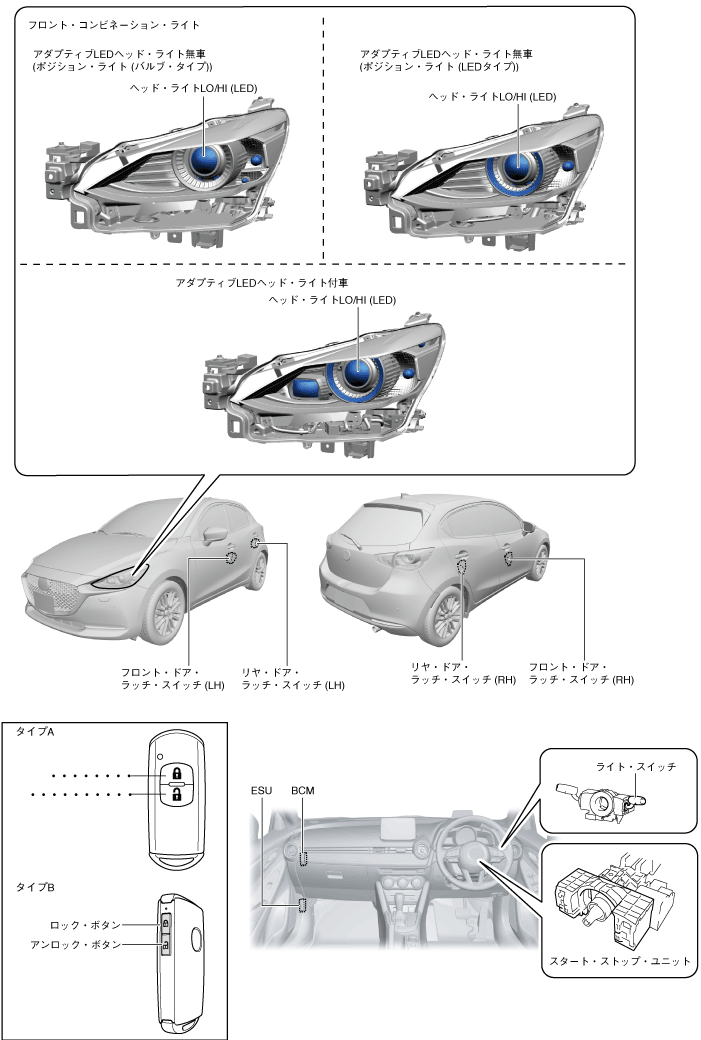 フロント・コンビネーション・ライト

アダプティブLEDヘッド・ライト無車
(ポジション・ライト (バルブ・タイプ))

ヘッド・ライトLO/HI (LED)

アダプティブLEDヘッド・ライト無車
(ポジション・ライト (LEDタイプ))

ヘッド・ライトLO/HI (LED)

アダプティブLEDヘッド・ライト付車

ヘッド・ライトLO/HI (LED)

フロント・ドア・ラッチ・スイッチ (LH)

リヤ・ドア・ラッチ・スイッチ (LH)

リヤ・ドア・ラッチ・スイッチ (RH)

フロント・ドア・ラッチ・スイッチ (RH)

タイプA

タイプB

ロック・ボタン

アンロック・ボタン

ESU

BCM

ライト・スイッチ

スタート・ストップ・ユニット