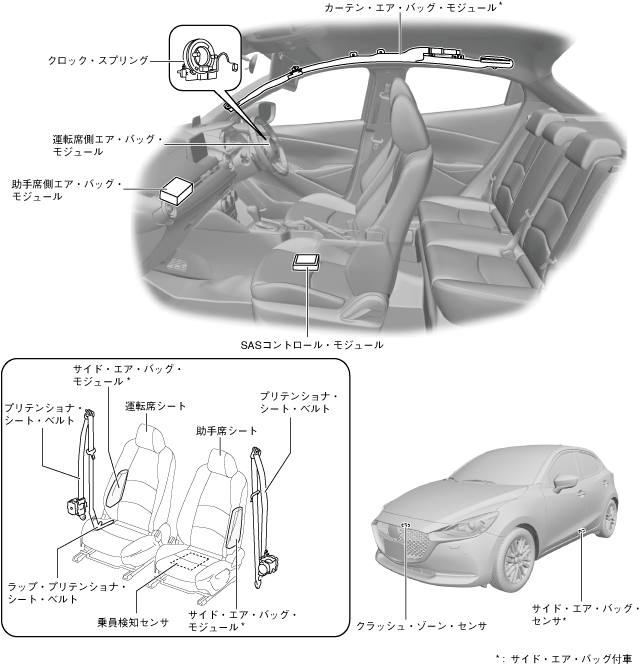 カーテン・エア・バッグ・モジュール*

クロック・スプリング

運転席側エア・バッグ・モジュール

助手席側エア・バッグ・モジュール

SASコントロール・モジュール

サイド・エア・バッグ・モジュール*

プリテンショナ・シート・ベルト

運転席シート

助手席シート

プリテンショナ・シート・ベルト

ラップ・プリテンショナ・シート・ベルト

乗員検知センサ

サイド・エア・バッグ・モジュール*

クラッシュ・ゾーン・センサ

サイド・エア・バッグ・センサ*

*: サイド・エア・バッグ付車