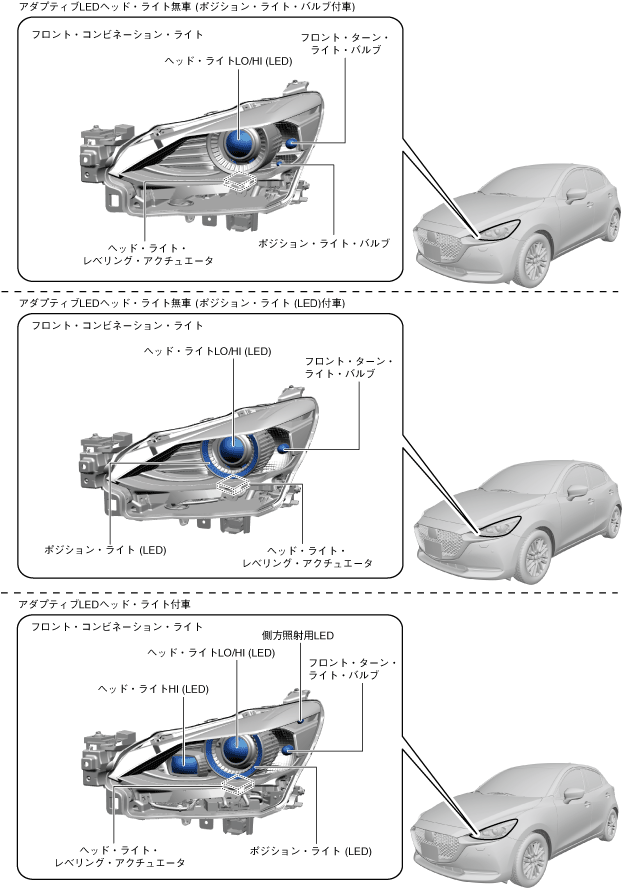 アダプティブLEDヘッド・ライト無車 (ポジション・ライト・バルブ付車)

フロント・コンビネーション・ライト

ヘッド・ライトLO/HI (LED)

フロント・ターン・ライト・バルブ

ヘッド・ライト・レベリング・アクチュエータ

ポジション・ライト・バルブ

アダプティブLEDヘッド・ライト無車 (ポジション・ライト (LED)付車)

フロント・コンビネーション・ライト

ヘッド・ライトLO/HI (LED)

フロント・ターン・ライト・バルブ

ポジション・ライト (LED)

ヘッド・ライト・レベリング・アクチュエータ

アダプティブLEDヘッド・ライト付車

フロント・コンビネーション・ライト

側方照射用LED

ヘッド・ライトLO/HI (LED)

フロント・ターン・ライト・バルブ

ヘッド・ライトHI (LED)

ヘッド・ライト・レベリング・アクチュエータ

ポジション・ライト (LED)