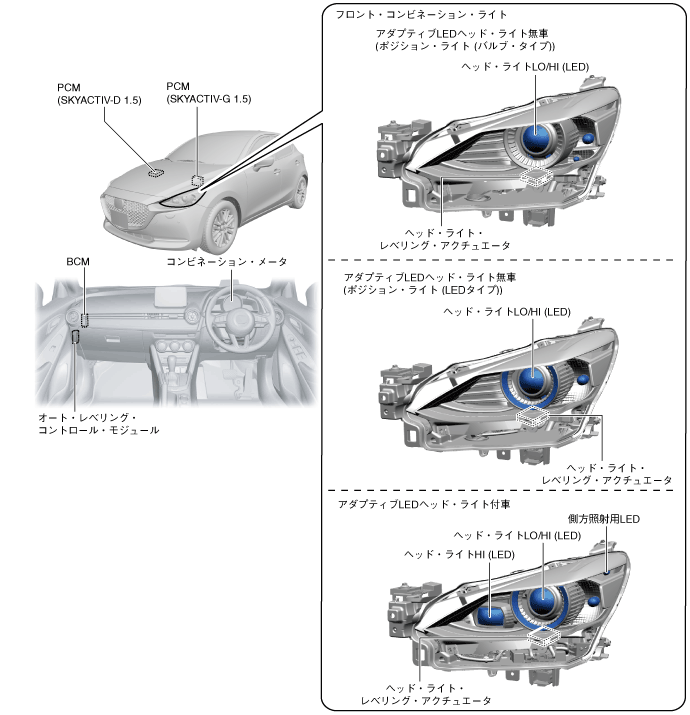 PCM
(SKYACTIV-D 1.5)

PCM
(SKYACTIV-G 1.5)

BCM

コンビネーション・メータ

オート・レベリング・
コントロール・モジュール

フロント・コンビネーション・ライト

アダプティブLEDヘッド・ライト無車
(ポジション・ライト (バルブ・タイプ))

ヘッド・ライトLO/HI (LED)

ヘッド・ライト・
レベリング・アクチュエータ

アダプティブLEDヘッド・ライト無車
(ポジション・ライト (LEDタイプ))

ヘッド・ライトLO/HI (LED)

ヘッド・ライト・
レベリング・アクチュエータ

アダプティブLEDヘッド・ライト付車

側方照射用LED

ヘッド・ライトLO/HI (LED)

ヘッド・ライトHI (LED)

ヘッド・ライト・
レベリング・アクチュエータ