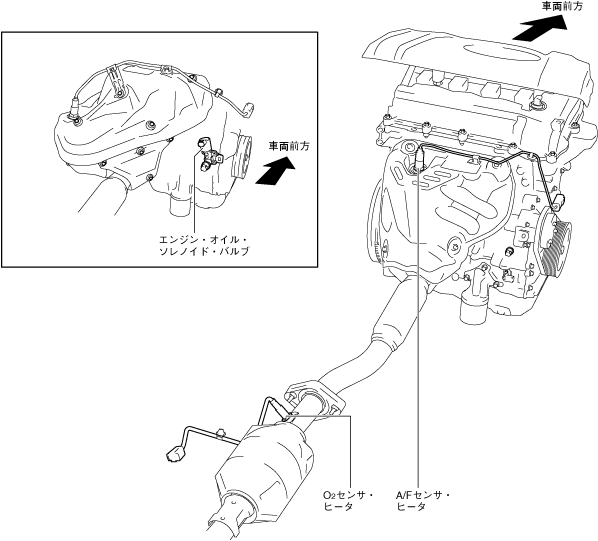 車両前方

車両前方

エンジン・オイル・ソレノイド・バルブ

$O_2$センサ・ヒータ

A/Fセンサ・ヒータ