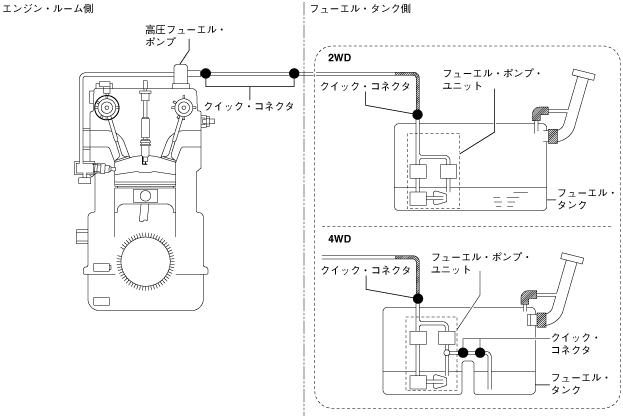 エンジン・ルーム側

高圧フューエル・ポンプ

クイック・コネクタ

フューエル・タンク側

2WD

クイック・コネクタ

フューエル・ポンプ・ユニット

フューエル・タンク

4WD

クイック・コネクタ

フューエル・ポンプ・ユニット

クイック・コネクタ

フューエル・タンク