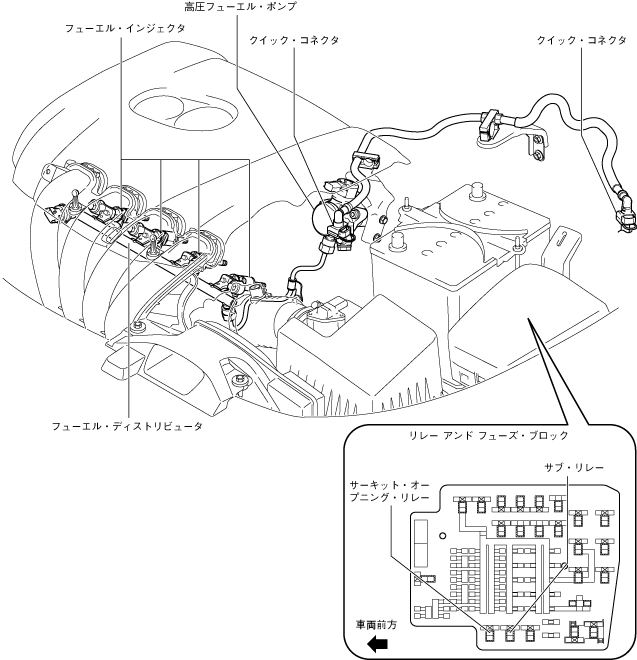 高圧フューエル・ポンプ

フューエル・インジェクタ

クイック・コネクタ

クイック・コネクタ

フューエル・ディストリビュータ

リレー アンド フューズ・ブロック

サブ・リレー

サーキット・オープニング・リレー

車両前方