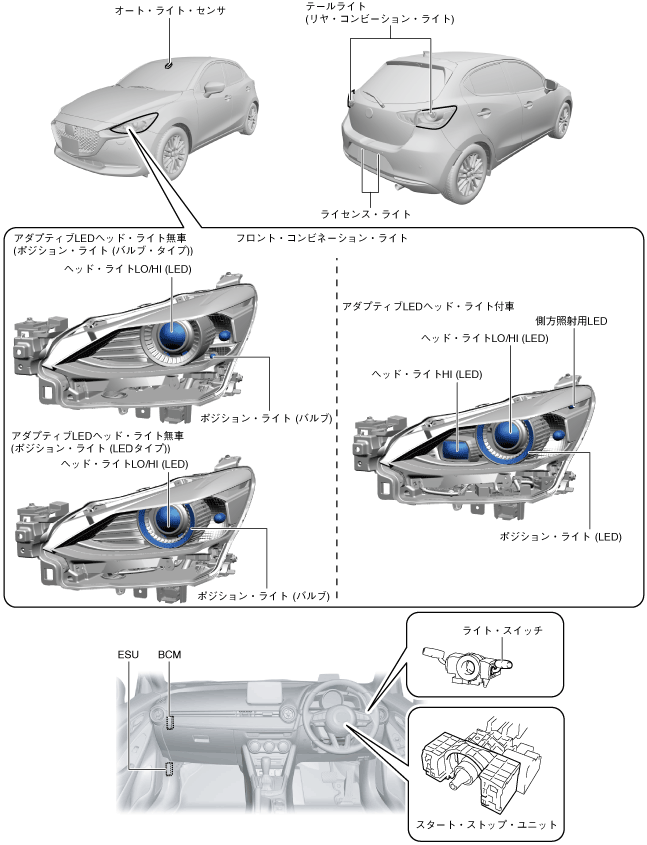 オート・ライト・センサ

テールライト
(リヤ・コンビーション・ライト)

ライセンス・ライト

アダプティブLEDヘッド・ライト無車
(ポジション・ライト (バルブ・タイプ))

フロント・コンビネーション・ライト

ヘッド・ライトLO/HI (LED)

ポジション・ライト (バルブ)

アダプティブLEDヘッド・ライト無車
(ポジション・ライト (LEDタイプ))

ヘッド・ライトLO/HI (LED)

ポジション・ライト (バルブ)

アダプティブLEDヘッド・ライト付車

側方照射用LED

ヘッド・ライトLO/HI (LED)

ヘッド・ライトHI (LED)

ポジション・ライト (LED)

ESU

BCM

ライト・スイッチ

スタート・ストップ・ユニット