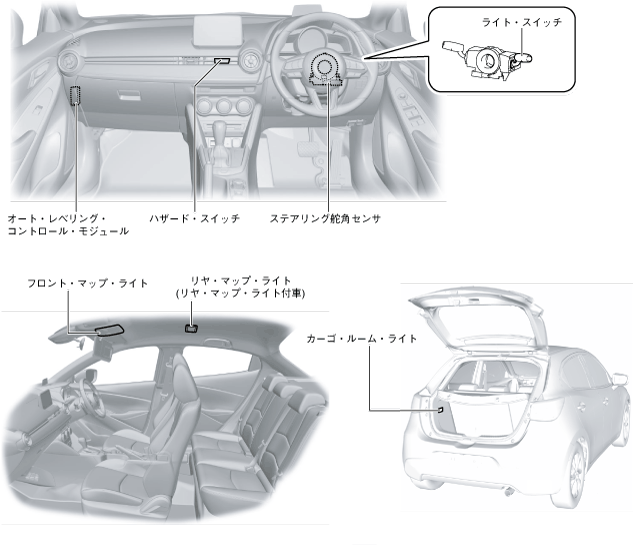 ライト・スイッチ

オート・レベリング・コントロール・モジュール

ハザード・スイッチ

ステアリング舵角センサ

フロント・マップ・ライト

リヤ・マップ・ライト
(リヤ・マップ・ライト付車)

カーゴ・ルーム・ライト