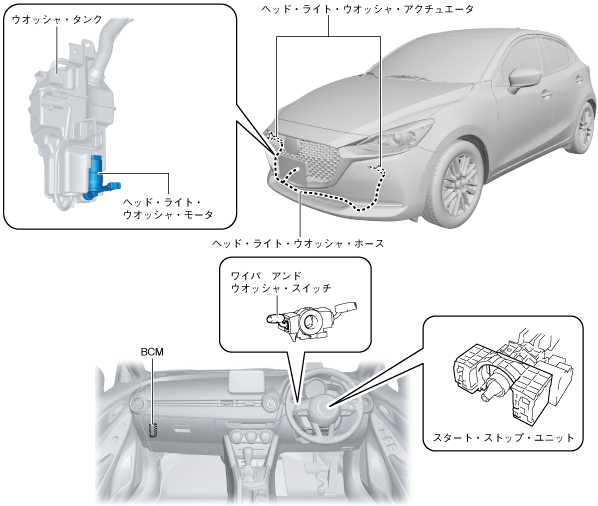 ウオッシャ・タンク

ヘッド・ライト・ウオッシャ・モータ

ヘッド・ライト・ウオッシャ・アクチュエータ

ヘッド・ライト・ウオッシャ・ホース

ワイパ　アンド
ウオッシャ・スイッチ

BCM

スタート・ストップ・ユニット