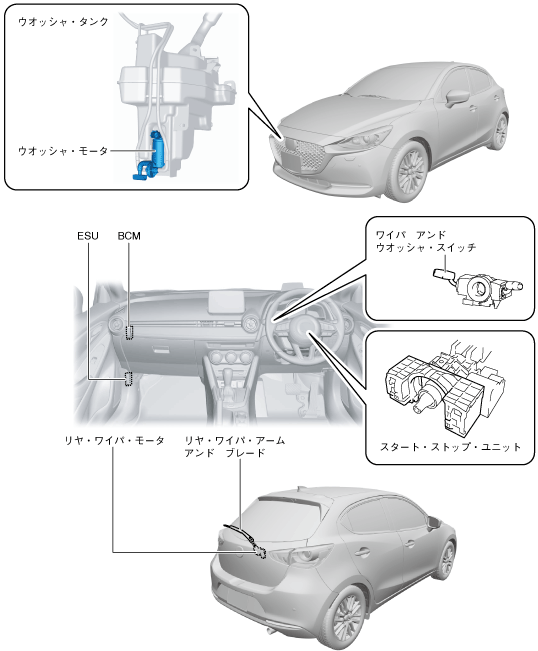 ウオッシャ・タンク

ウオッシャ・モータ

ESU

BCM

ワイパ　アンド
ウオッシャ・スイッチ

スタート・ストップ・ユニット

リヤ・ワイパ・モータ

リヤ・ワイパ・アーム
アンド　ブレード