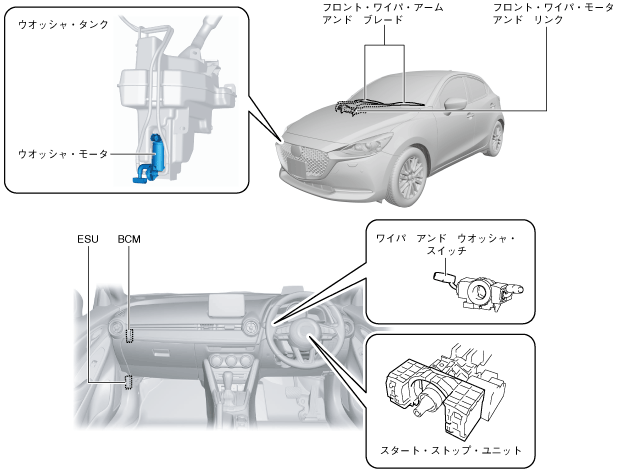 ウオッシャ・タンク

ウオッシャ・モータ

フロント・ワイパ・アーム アンド ブレード

フロント・ワイパ・モータ アンド リンク

ESU

BCM

ワイパ アンド ウオッシャ・スイッチ

スタート・ストップ・ユニット