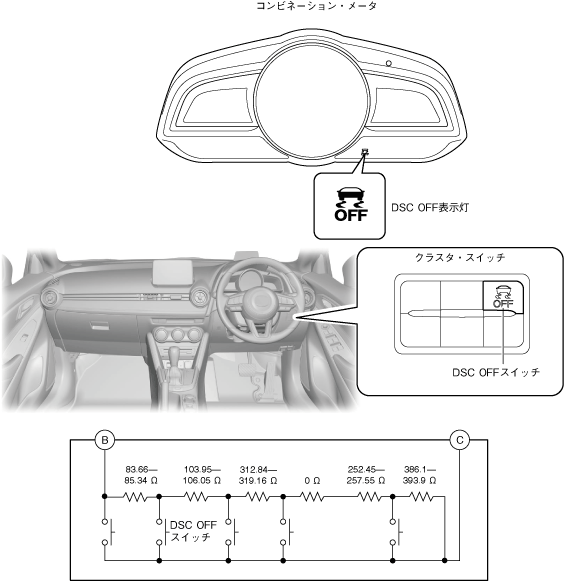 コンビネーション・メータ

OFF

DSC OFF表示灯

クラスタ・スイッチ

OFF

DSC OFFスイッチ

B

C

83.66—
85.34 Ω

103.95—
106.05 Ω

312.84—
319.16 Ω

0 Ω

252.45—
257.55 Ω

386.1—
393.9 Ω

DSC OFF
スイッチ