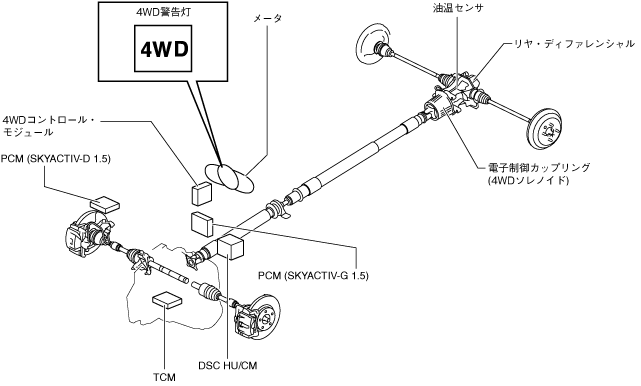 4WD警告灯

4WD

メータ

油温センサ

リヤ・ディファレンシャル

4WDコントロール・モジュール

PCM (SKYACTIV-D 1.5)

電子制御カップリング (4WDソレノイド)

PCM (SKYACTIV-G 1.5)

DSC HU/CM

TCM