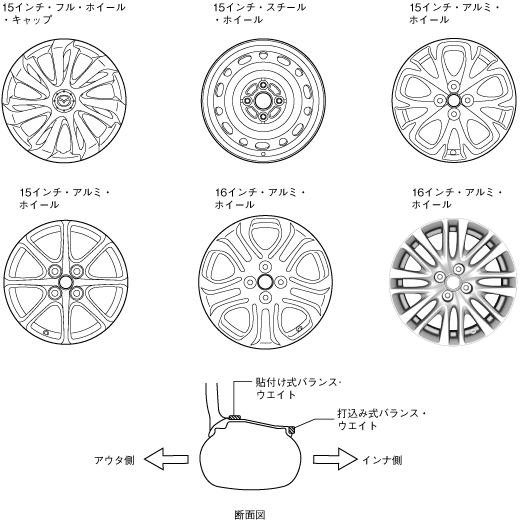 15インチ・フル・ホイール・キャップ

15インチ・スチール・ホイール

15インチ・アルミ・ホイール

15インチ・アルミ・ホイール

16インチ・アルミ・ホイール

16インチ・アルミ・ホイール

貼付け式バランス・ウエイト

打込み式バランス・ウエイト

アウタ側

インナ側

断面図