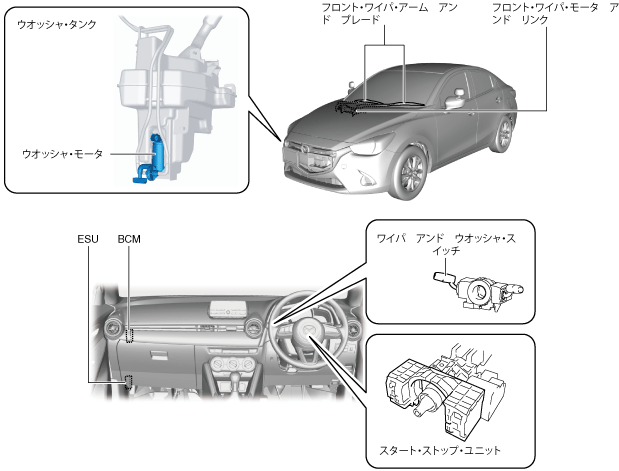 ウオッシャ・タンク

ウオッシャ・モータ

フロント・ワイパ・アーム　アンド　ブレード

フロント・ワイパ・モータ　アンド　リンク

ESU

BCM

ワイパ　アンド　ウオッシャ・スイッチ

スタート・ストップ・ユニット