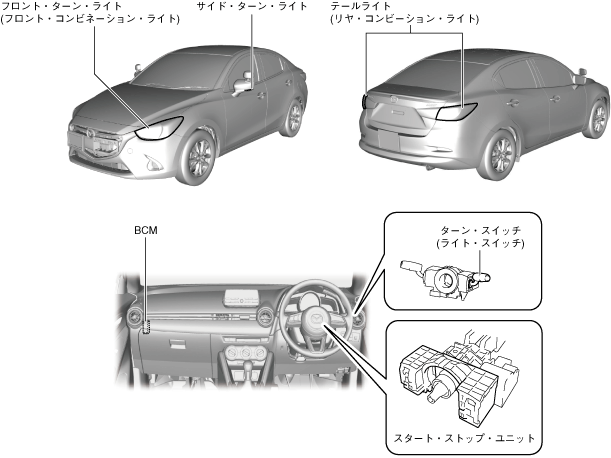 フロント・ターン・ライト
(フロント・コンビネーション・ライト)

サイド・ターン・ライト

テールライト
(リヤ・コンビーション・ライト)

BCM

ターン・スイッチ
(ライト・スイッチ)

スタート・ストップ・ユニット