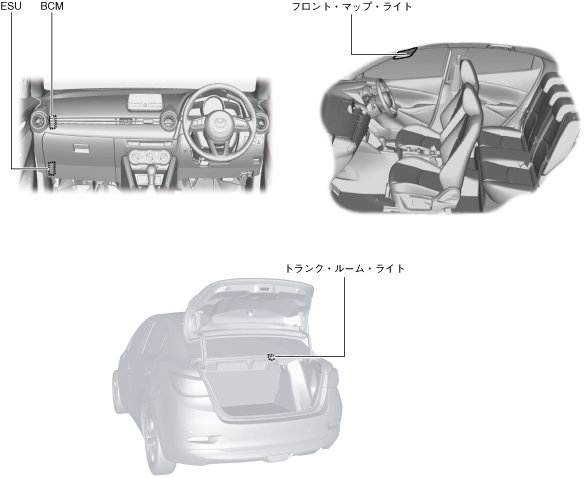 ESU
BCM

フロント・マップ・ライト

トランク・ルーム・ライト