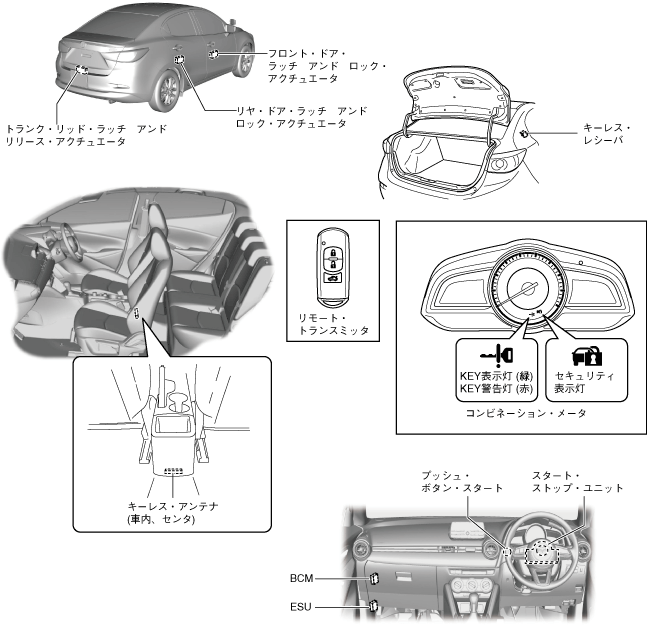 フロント・ドア・ラッチ　アンド　ロック・アクチュエータ

リヤ・ドア・ラッチ　アンド　ロック・アクチュエータ

トランク・リッド・ラッチ　アンド　リリース・アクチュエータ

キーレス・レシーバ

リモート・トランスミッタ

KEY表示灯 (緑)
KEY警告灯 (赤)

セキュリティ表示灯

コンビネーション・メータ

キーレス・アンテナ (車内、センタ)

プッシュ・ボタン・スタート

スタート・ストップ・ユニット

BCM

ESU