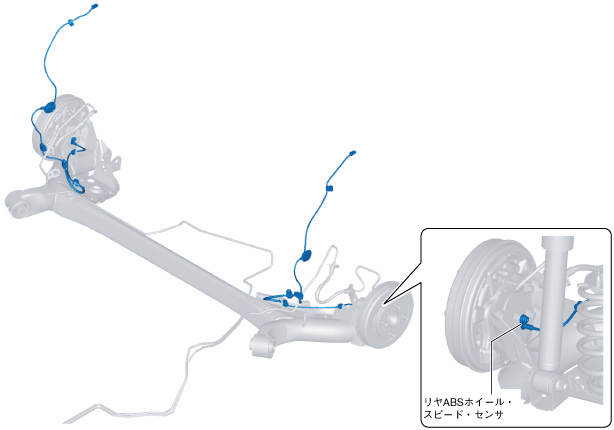 リヤABSホイール・スピード・センサ