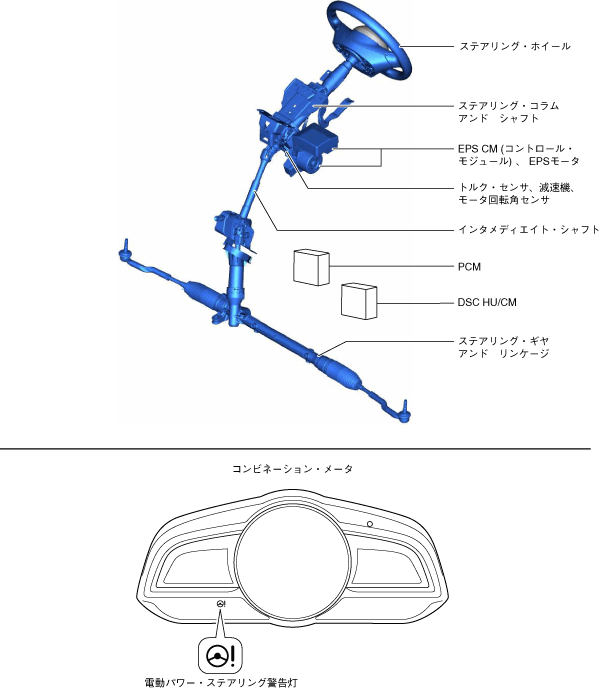 ステアリング・ホイール

ステアリング・コラム アンド シャフト

EPS CM (コントロール・モジュール) 、 EPSモータ

トルク・センサ、減速機、モータ回転角センサ

インタメディエイト・シャフト

PCM

DSC HU/CM

ステアリング・ギヤ アンド リンケージ

コンビネーション・メータ

電動パワー・ステアリング警告灯