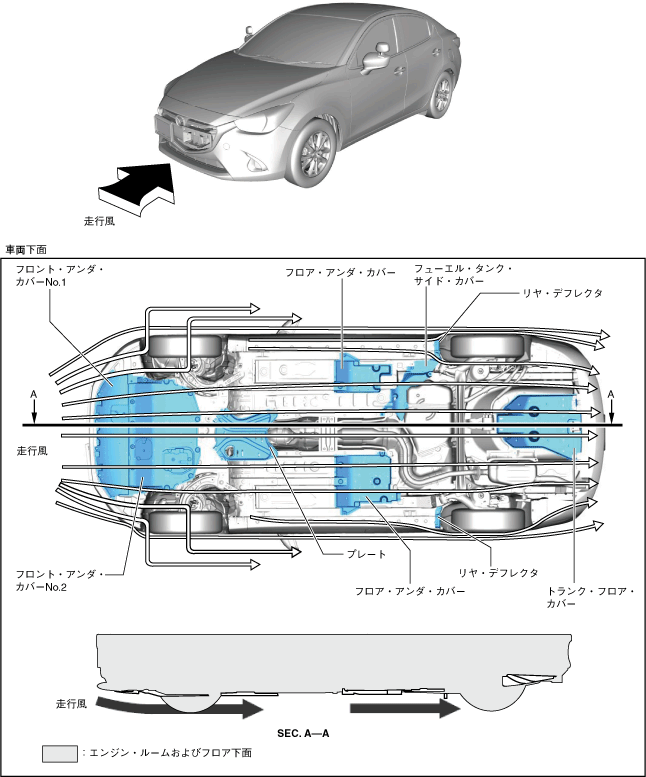 走行風

車両下面

フロント・アンダ・カバーNo.1

フロア・アンダ・カバー

フューエル・タンク・サイド・カバー

リヤ・デフレクタ

A

A

走行風

プレート

リヤ・デフレクタ

フロント・アンダ・カバーNo.2

フロア・アンダ・カバー

トランク・フロア・カバー

走行風

SEC. A—A

：エンジン・ルームおよびフロア下面