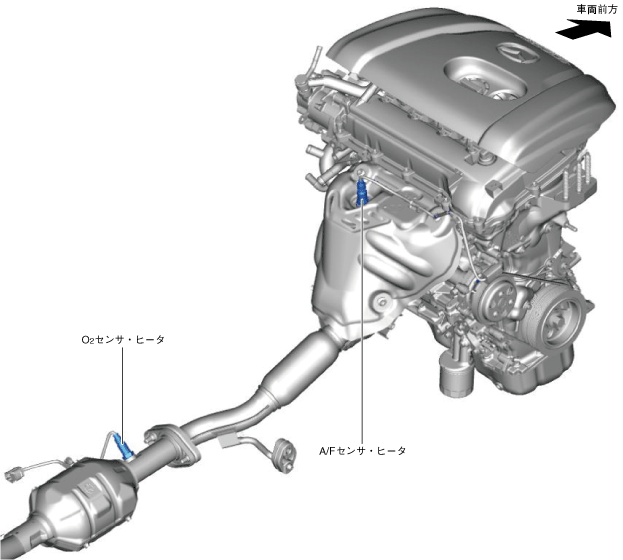 車両前方

$O_2$センサ・ヒータ

A/Fセンサ・ヒータ