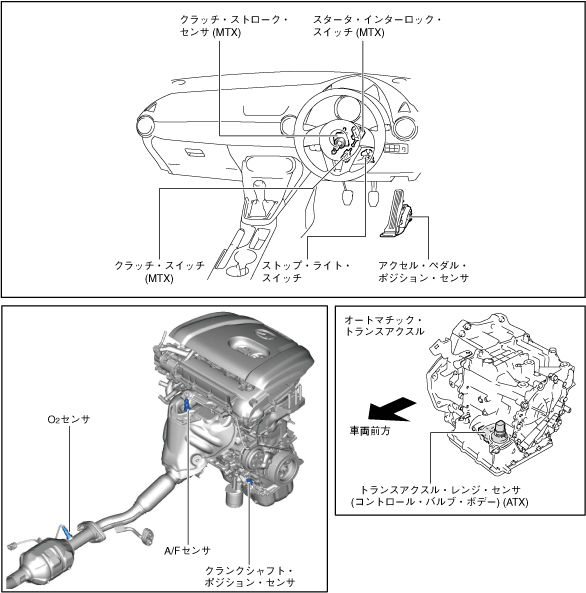 クラッチ・ストローク・センサ (MTX)

スタータ・インターロック・スイッチ (MTX)

クラッチ・スイッチ (MTX)

ストップ・ライト・スイッチ

アクセル・ペダル・ポジション・センサ

$O_2$センサ

A/Fセンサ

クランクシャフト・ポジション・センサ

オートマチック・トランスアクスル

車両前方

トランスアクスル・レンジ・センサ (コントロール・バルブ・ボデー) (ATX)