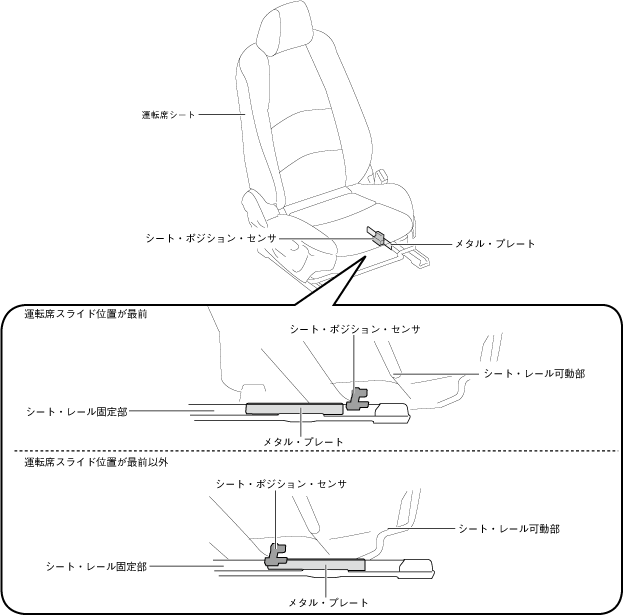 運転席シート

シート・ポジション・センサ

メタル・プレート

運転席スライド位置が最前

シート・ポジション・センサ

シート・レール可動部

シート・レール固定部

メタル・プレート

運転席スライド位置が最前以外

シート・ポジション・センサ

シート・レール可動部

シート・レール固定部

メタル・プレート