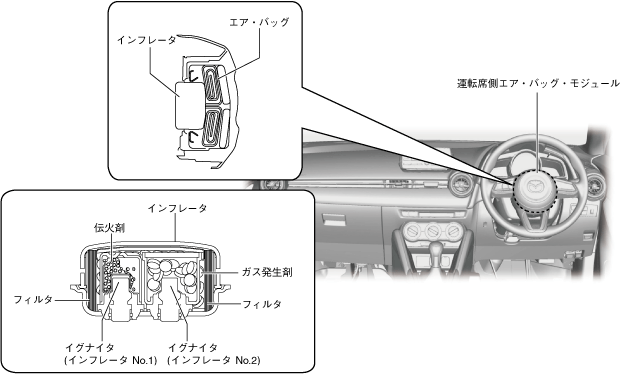 エア・バッグ
インフレータ
運転席側エア・バッグ・モジュール
インフレータ
伝火剤
ガス発生剤
フィルタ
フィルタ
イグナイタ
(インフレータ No.1)
イグナイタ
(インフレータ No.2)