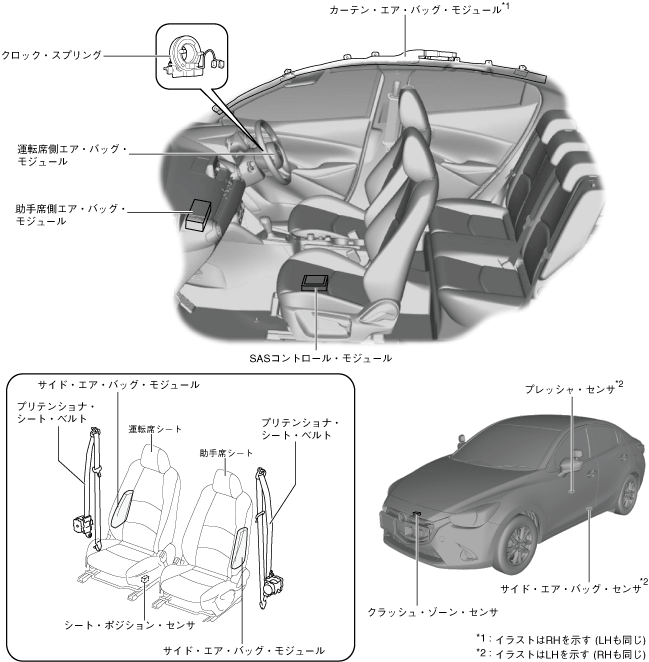 カーテン・エア・バッグ・モジュール$^{*1}$

クロック・スプリング

運転席側エア・バッグ・モジュール

助手席側エア・バッグ・モジュール

SASコントロール・モジュール

サイド・エア・バッグ・モジュール

プリテンショナ・シート・ベルト

運転席シート

助手席シート

プリテンショナ・シート・ベルト

シート・ポジション・センサ

サイド・エア・バッグ・モジュール

プレッシャ・センサ$^{*2}$

サイド・エア・バッグ・センサ$^{*2}$

クラッシュ・ゾーン・センサ

$^{*1}$：イラストはRHを示す (LHも同じ)
$^{*2}$：イラストはLHを示す (RHも同じ)