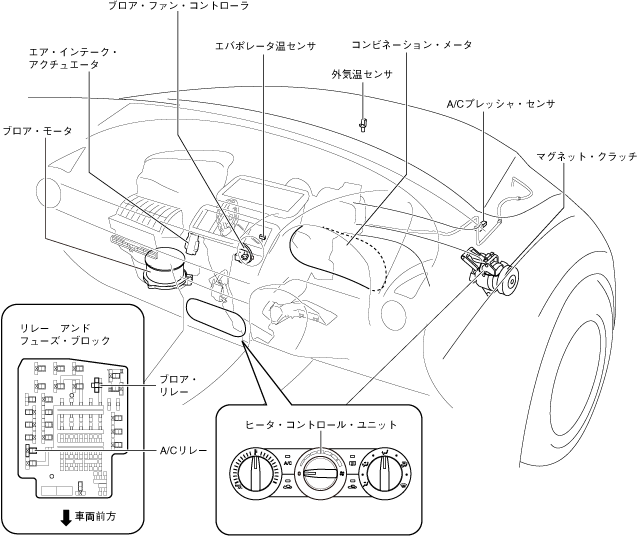 ブロア・ファン・コントローラ

エア・インテーク・アクチュエータ

エバポレータ温センサ

コンビネーション・メータ

外気温センサ

A/Cプレッシャ・センサ

ブロア・モータ

マグネット・クラッチ

リレー アンド フューズ・ブロック

ブロア・リレー

A/Cリレー

車両前方

ヒータ・コントロール・ユニット

A/C