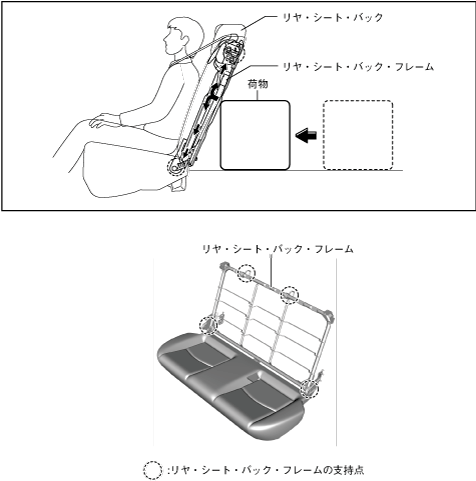 リヤ・シート・バック

リヤ・シート・バック・フレーム

荷物

リヤ・シート・バック・フレーム

:リヤ・シート・バック・フレームの支持点