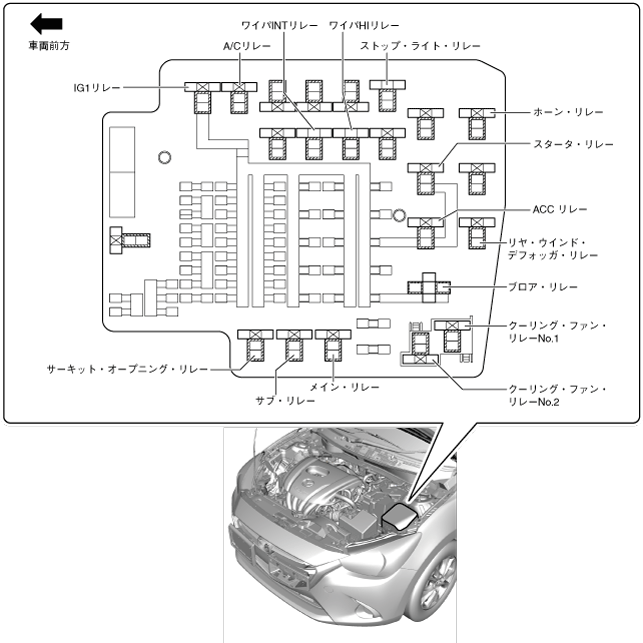 車両前方

ワイパINTリレー
ワイパHIリレー
A/Cリレー
ストップ・ライト・リレー
IG1リレー
ホーン・リレー
スタータ・リレー
ACC リレー
リヤ・ウインド・デフォッガ・リレー
ブロア・リレー
クーリング・ファン・リレーNo.1
サーキット・オープニング・リレー
メイン・リレー
サブ・リレー
クーリング・ファン・リレーNo.2