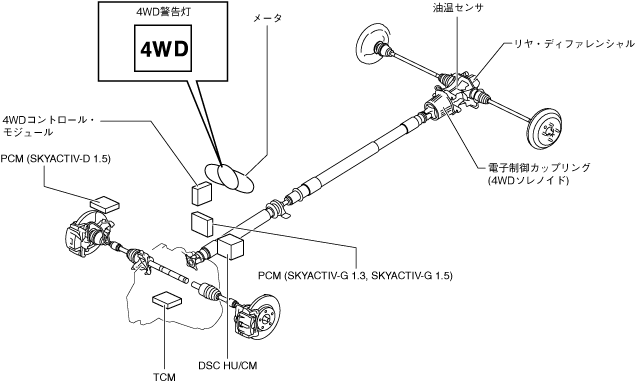 4WD警告灯

4WD

メータ

油温センサ

リヤ・ディファレンシャル

4WDコントロール・モジュール

PCM (SKYACTIV-D 1.5)

電子制御カップリング (4WDソレノイド)

PCM (SKYACTIV-G 1.3, SKYACTIV-G 1.5)

DSC HU/CM

TCM