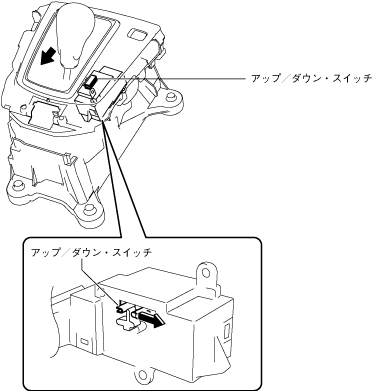 アップ／ダウン・スイッチ

アップ／ダウン・スイッチ