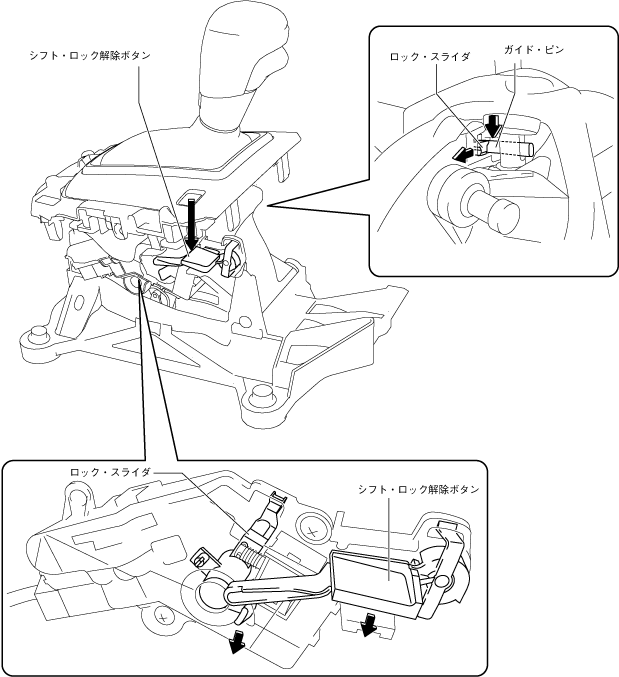 シフト・ロック解除ボタン

ロック・スライダ

ガイド・ピン

ロック・スライダ

シフト・ロック解除ボタン