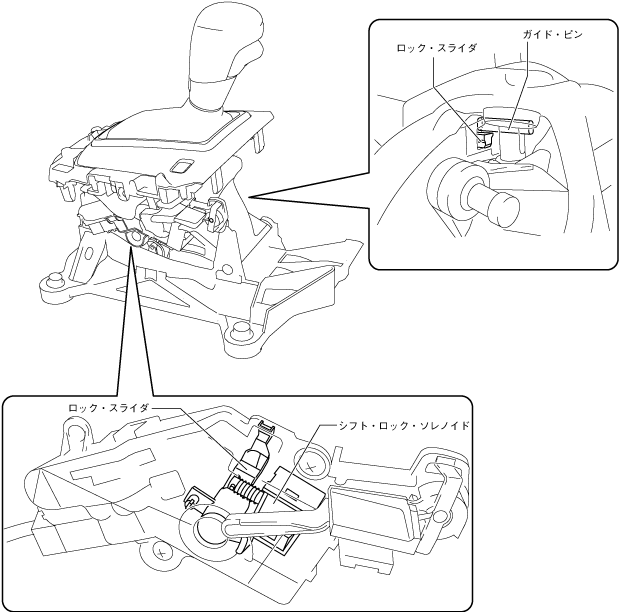 ロック・スライダ
ガイド・ピン

ロック・スライダ
シフト・ロック・ソレノイド