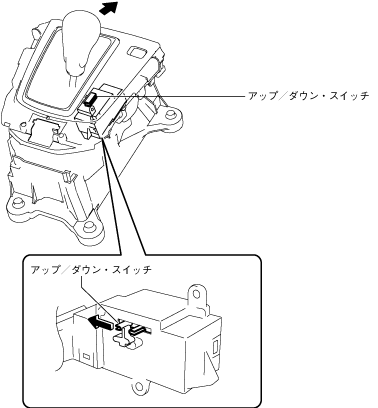 アップ／ダウン・スイッチ

アップ／ダウン・スイッチ