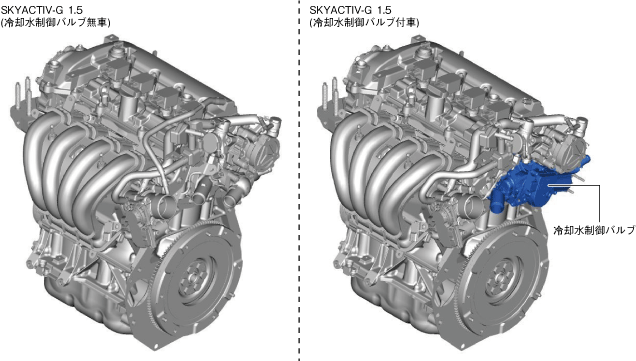 SKYACTIV-G 1.5
(冷却水制御バルブ無車)

SKYACTIV-G 1.5
(冷却水制御バルブ付車)

冷却水制御バルブ