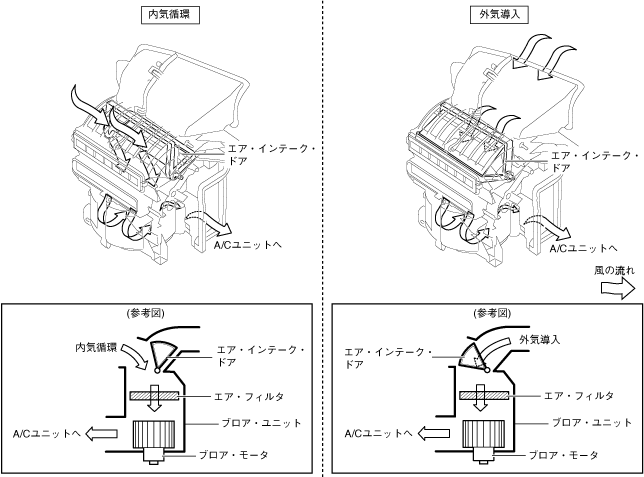 内気循環

エア・インテーク・ドア

A/Cユニットへ

(参考図)

内気循環

エア・インテーク・ドア

エア・フィルタ

ブロア・ユニット

A/Cユニットへ

ブロア・モータ

外気導入

エア・インテーク・ドア

A/Cユニットへ

風の流れ

(参考図)

エア・インテーク・ドア

外気導入

エア・フィルタ

ブロア・ユニット

A/Cユニットへ

ブロア・モータ