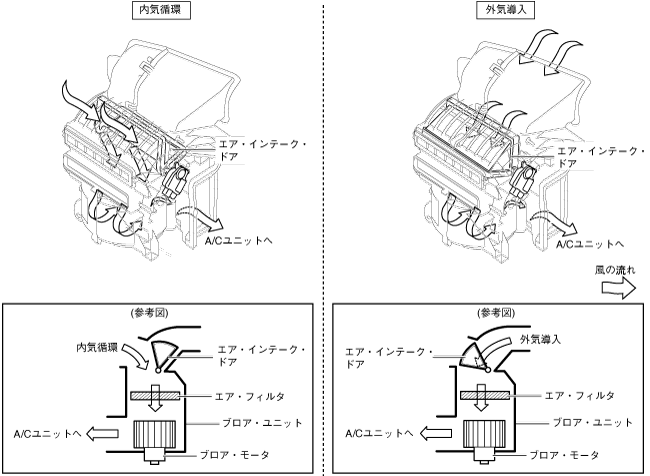 内気循環

エア・インテーク・ドア

A/Cユニットへ

(参考図)

内気循環

エア・インテーク・ドア

エア・フィルタ

ブロア・ユニット

A/Cユニットへ

ブロア・モータ

外気導入

エア・インテーク・ドア

A/Cユニットへ

風の流れ

(参考図)

外気導入

エア・インテーク・ドア

エア・フィルタ

ブロア・ユニット

A/Cユニットへ

ブロア・モータ