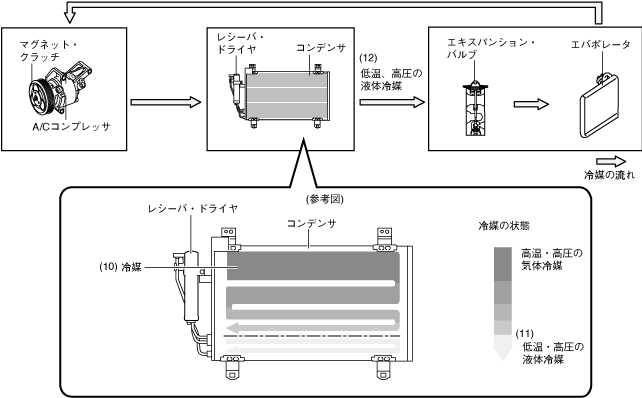 マグネット・クラッチ

A/Cコンプレッサ

レシーバ・ドライヤ

コンデンサ

(12)
低温、高圧の液体冷媒

エキスパンション・バルブ

エバポレータ

冷媒の流れ

(参考図)

レシーバ・ドライヤ

コンデンサ

(10) 冷媒

冷媒の状態

高温・高圧の気体冷媒

(11)
低温・高圧の液体冷媒