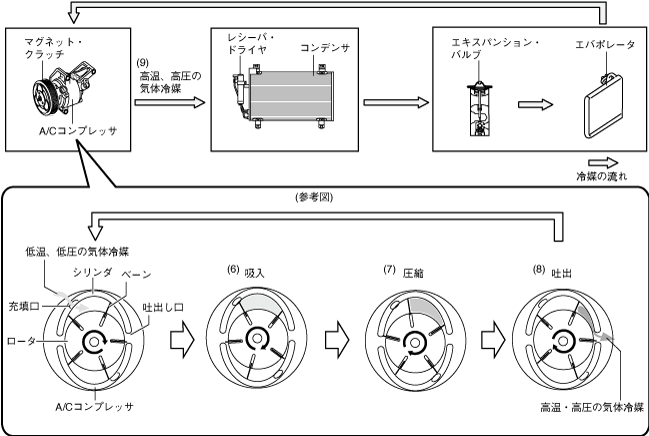 マグネット・クラッチ

A/Cコンプレッサ

(9)
高温、高圧の気体冷媒

レシーバ・ドライヤ

コンデンサ

エキスパンション・バルブ

エバポレータ

冷媒の流れ

(参考図)

低温、低圧の気体冷媒

シリンダ

ベーン

充填口

吐出し口

ロータ

A/Cコンプレッサ

(6) 吸入

(7) 圧縮

(8) 吐出

高温・高圧の気体冷媒