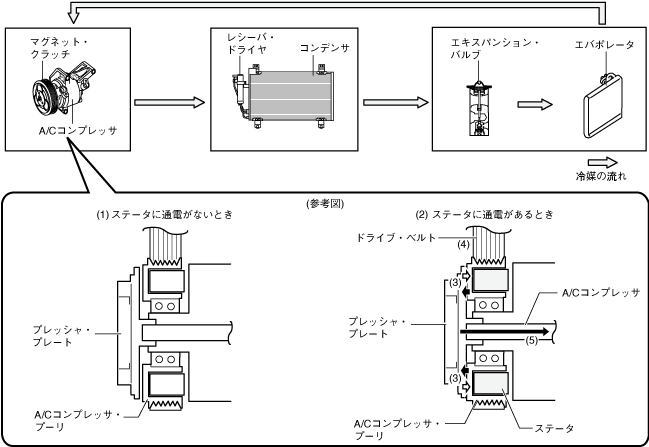 マグネット・クラッチ

A/Cコンプレッサ

レシーバ・ドライヤ

コンデンサ

エキスパンション・バルブ

エバポレータ

冷媒の流れ

(参考図)

(1) ステータに通電がないとき

プレッシャ・プレート

A/Cコンプレッサ・プーリ

(2) ステータに通電があるとき

ドライブ・ベルト

(4)

(3)

A/Cコンプレッサ

プレッシャ・プレート

(5)

(3)

A/Cコンプレッサ・プーリ

ステータ