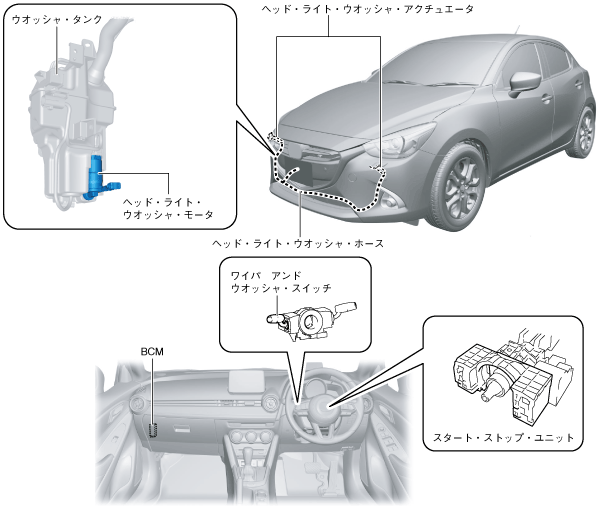 ウオッシャ・タンク

ヘッド・ライト・ウオッシャ・アクチュエータ

ヘッド・ライト・ウオッシャ・モータ

ヘッド・ライト・ウオッシャ・ホース

ワイパ アンド ウオッシャ・スイッチ

BCM

スタート・ストップ・ユニット