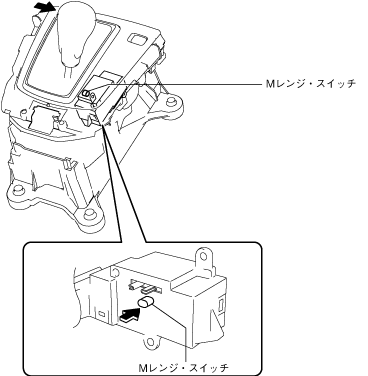 Mレンジ・スイッチ

Mレンジ・スイッチ